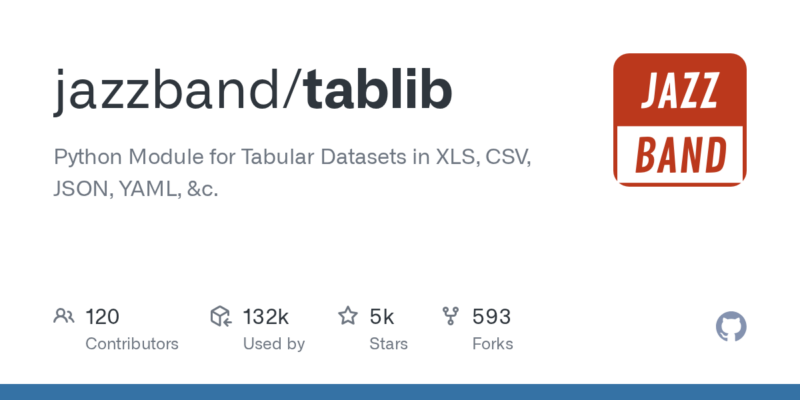 jazzband/tablib

Python Module for Tabular Datasets in XLS, CSV, JSON, YAML, &c.

JAZZ
BAND

120
Contributors

132k
Used by

5k
Stars

593
Forks